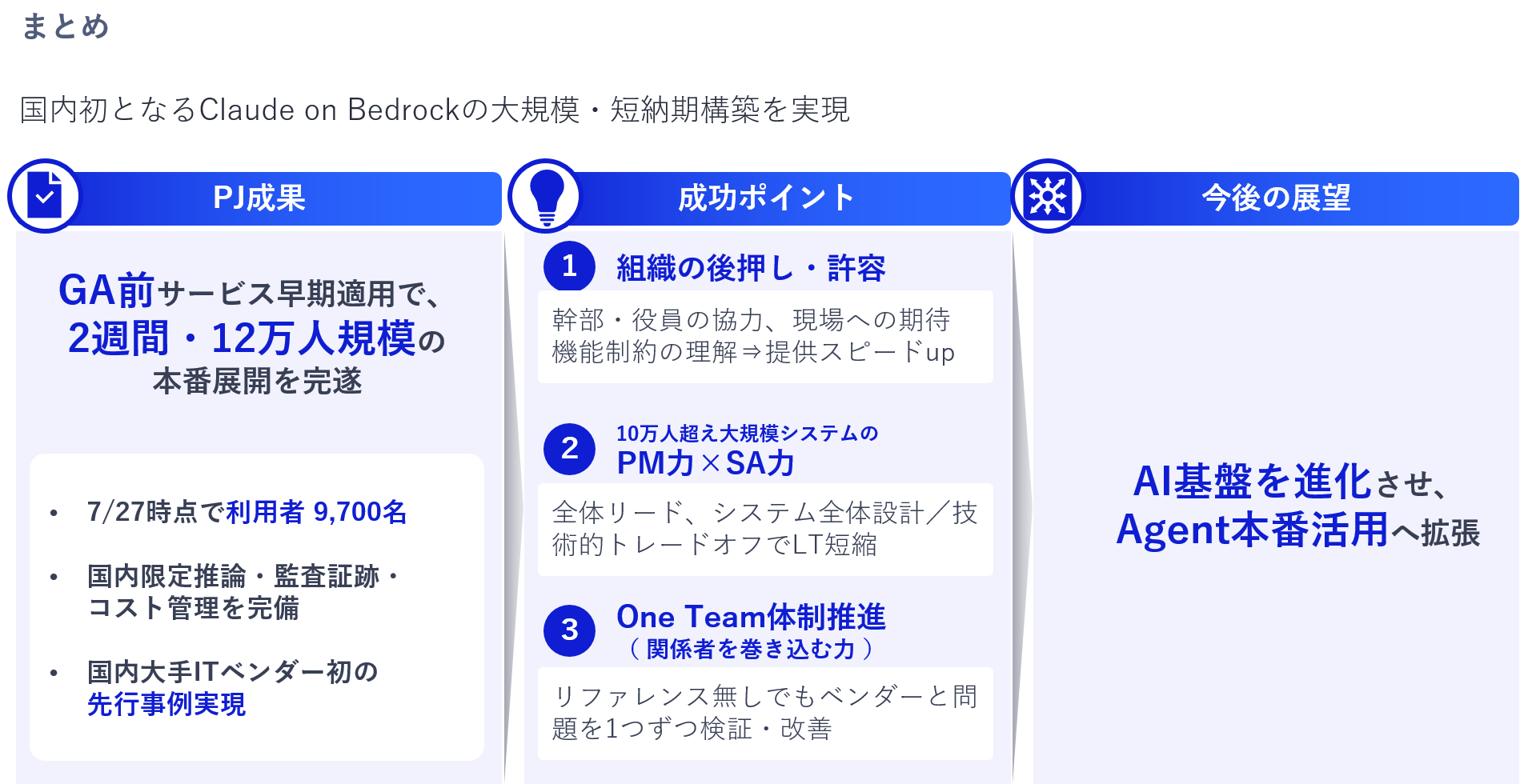 まとめ

国内初となるClaude on Bedrockの大規模・短納期構築を実現

PJ成果

GA前サービス早期適用で、
2週間・12万人規模の
本番展開を完遂

• 7/27時点で利用者 9,700名

• 国内限定推論・監査証跡・コスト管理を完備

• 国内大手ITベンダー初の先行事例実現

成功ポイント

1 組織の後押し・許容

幹部・役員の協力、現場への期待
機能制約の理解⇒提供スピードup

2 10万人超え大規模システムの
PM力×SA力

全体リード、システム全体設計/技術的トレードオフでLT短縮

3 One Team体制推進
（関係者を巻き込む力）

リファレンス無しでもベンダーと問題を1つずつ検証・改善

今後の展望

AI基盤を進化させ、
Agent本番活用へ拡張